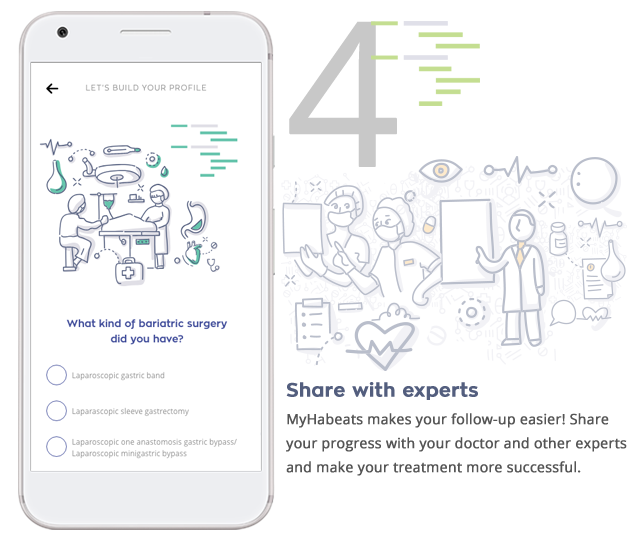 LET'S BUILD YOUR PROFILE

What kind of bariatric surgery did you have?

Laparoscopic gastric band

Laparascopic sleeve gastrectomy

Laparoscopic one anastomosis gastric bypass/ Laparoscopic minigastric bypass

4

Share with experts

MyHabeats makes your follow-up easier! Share your progress with your doctor and other experts and make your treatment more successful.